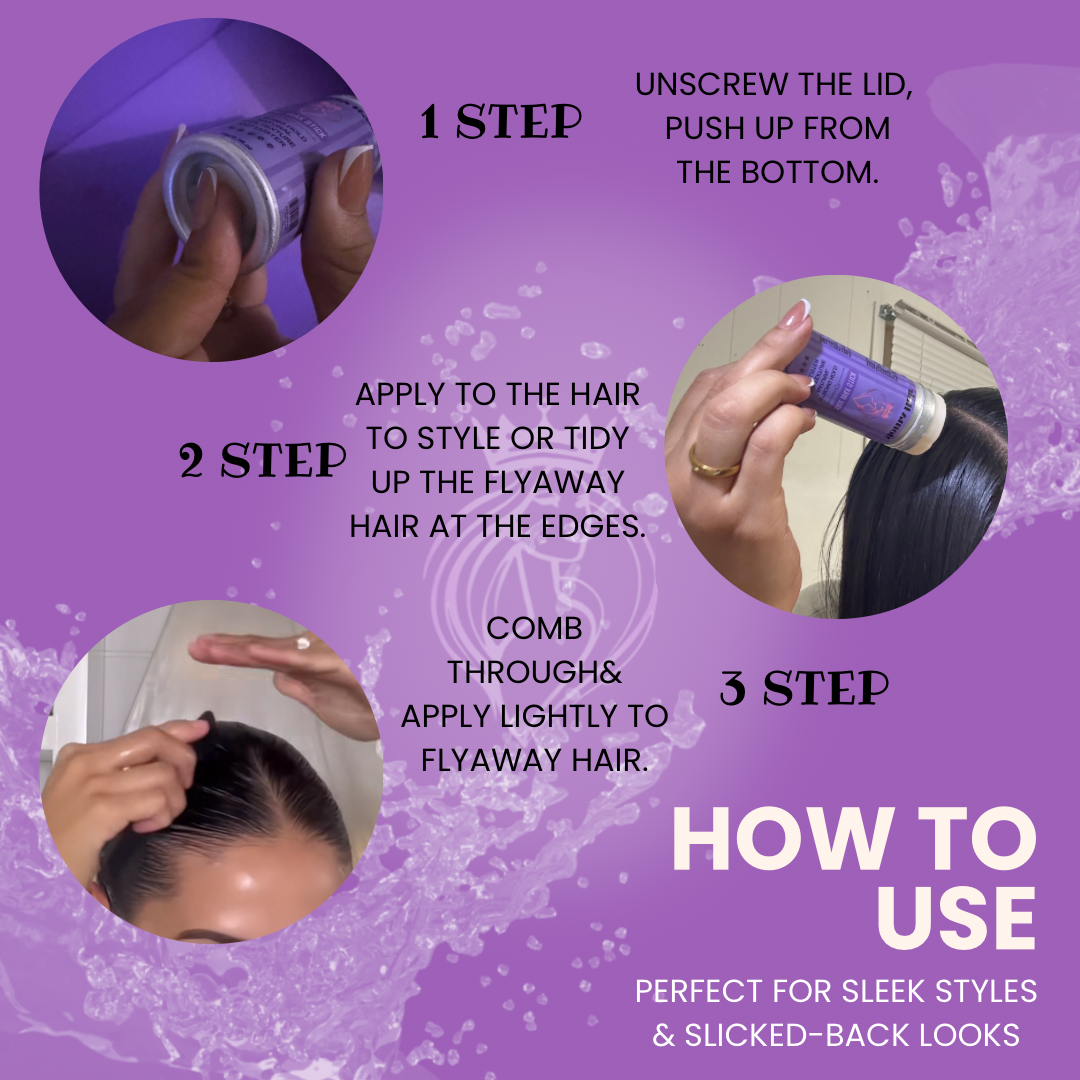 1 STEP

UNSCREW THE LID, PUSH UP FROM THE BOTTOM.

2 STEP

APPLY TO THE HAIR TO STYLE OR TIDY UP THE FLYAWAY HAIR AT THE EDGES.

COMB THROUGH& APPLY LIGHTLY TO FLYAWAY HAIR.

3 STEP

HOW TO USE

PERFECT FOR SLEEK STYLES & SLICKED-BACK LOOKS